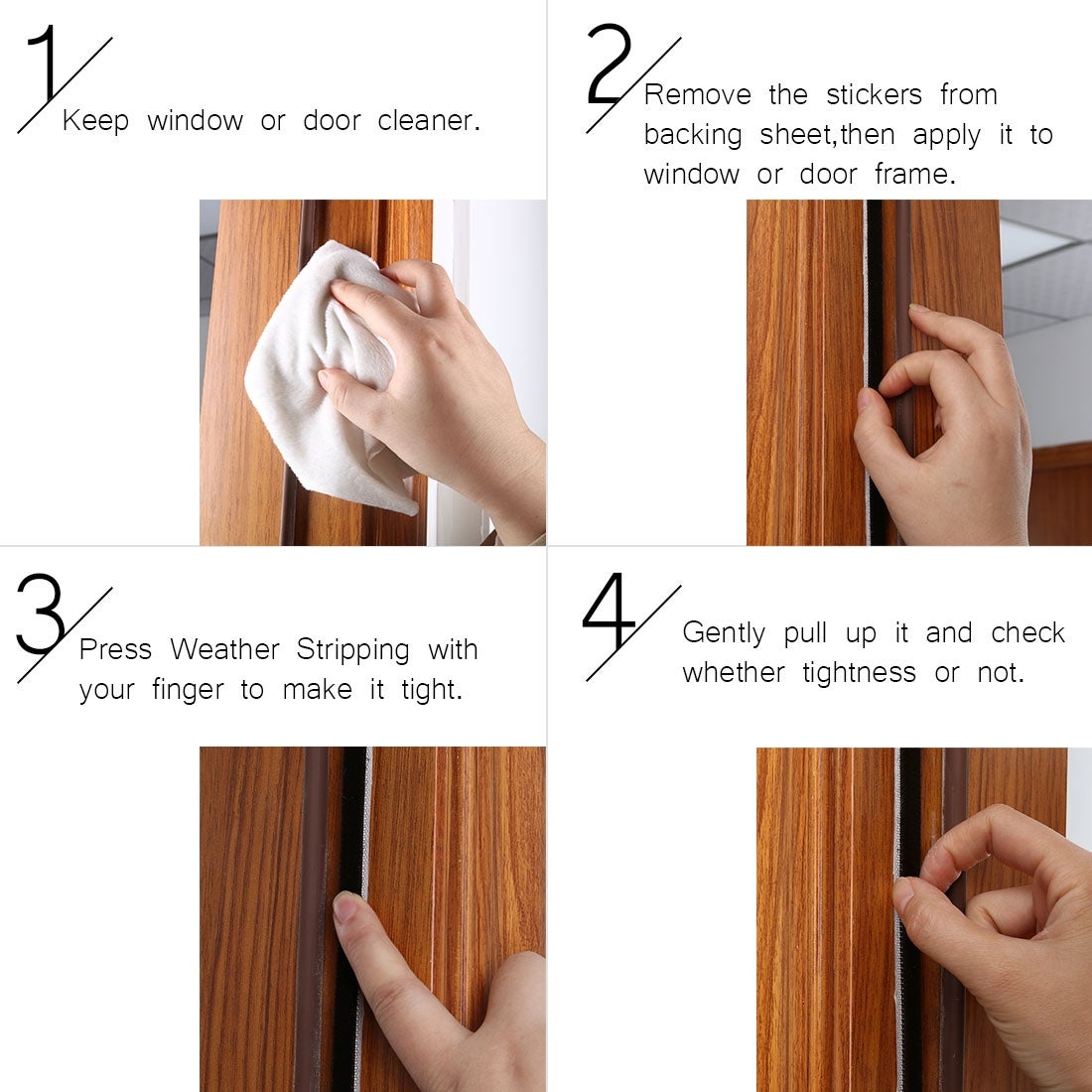 1 Keep window or door cleaner.

2 Remove the stickers from backing sheet,then apply it to window or door frame.

3 Press Weather Stripping with your finger to make it tight.

4 Gently pull up it and check whether tightness or not.